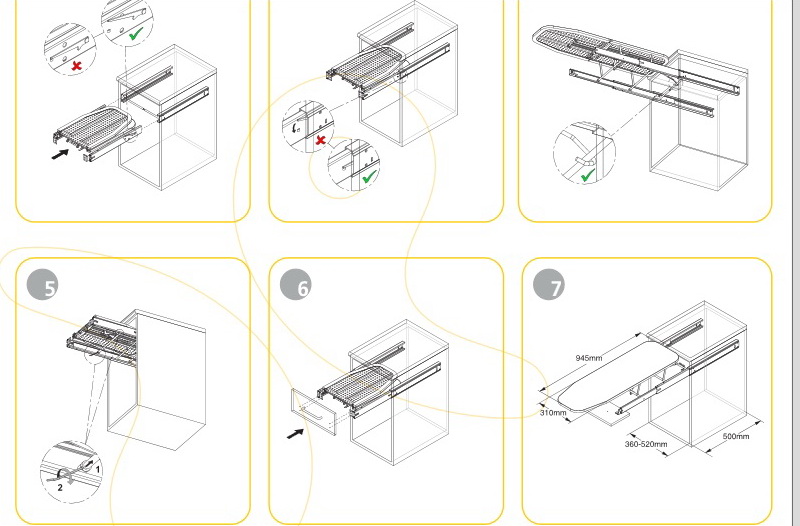 5

1

2

6

7

945mm

310mm

360-520mm

500mm